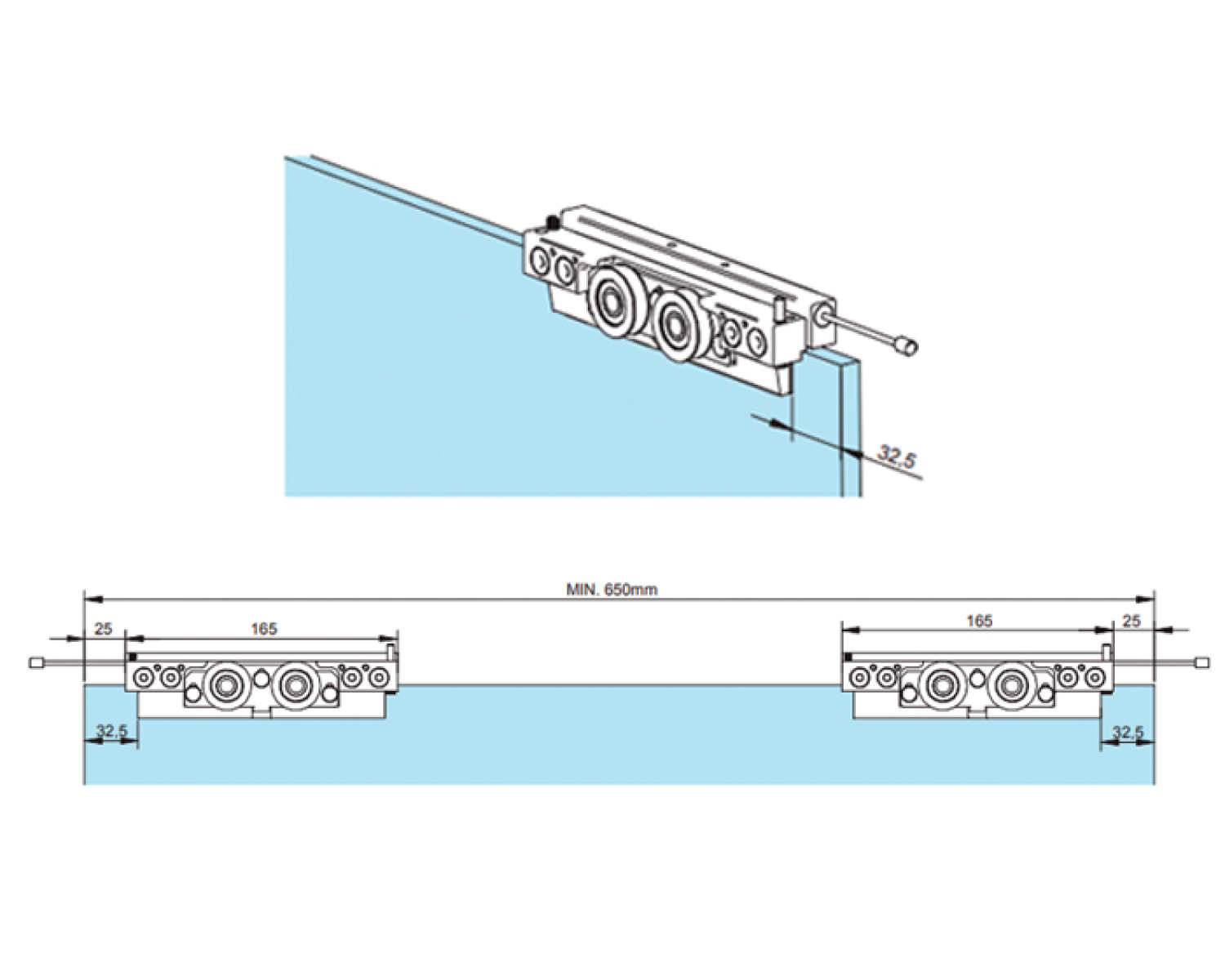 32,5

MIN. 650mm

25

165

165

25

32,5

32,5