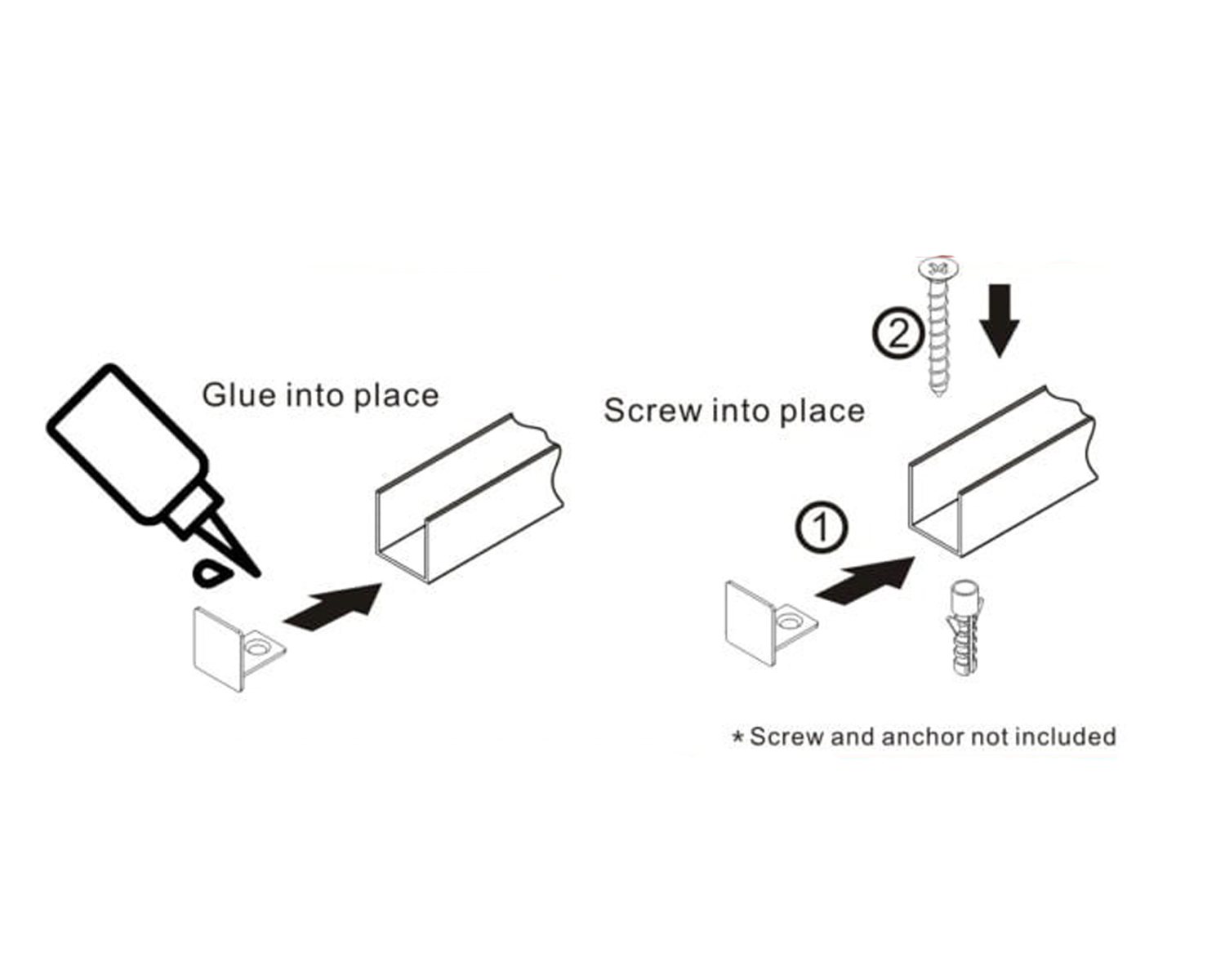 Glue into place

Screw into place

②

①

* Screw and anchor not included