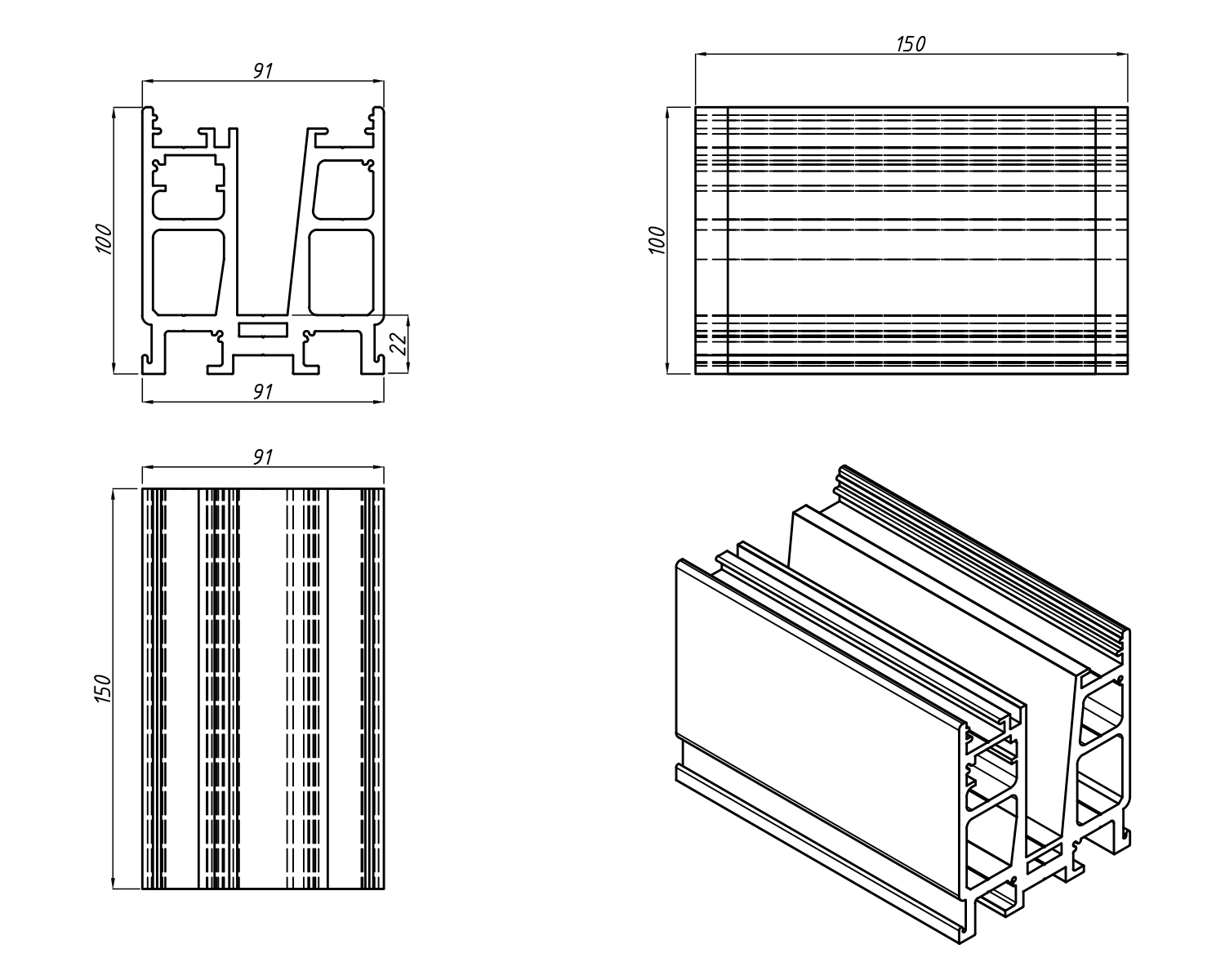 91

100

22

91

150

100

91

150