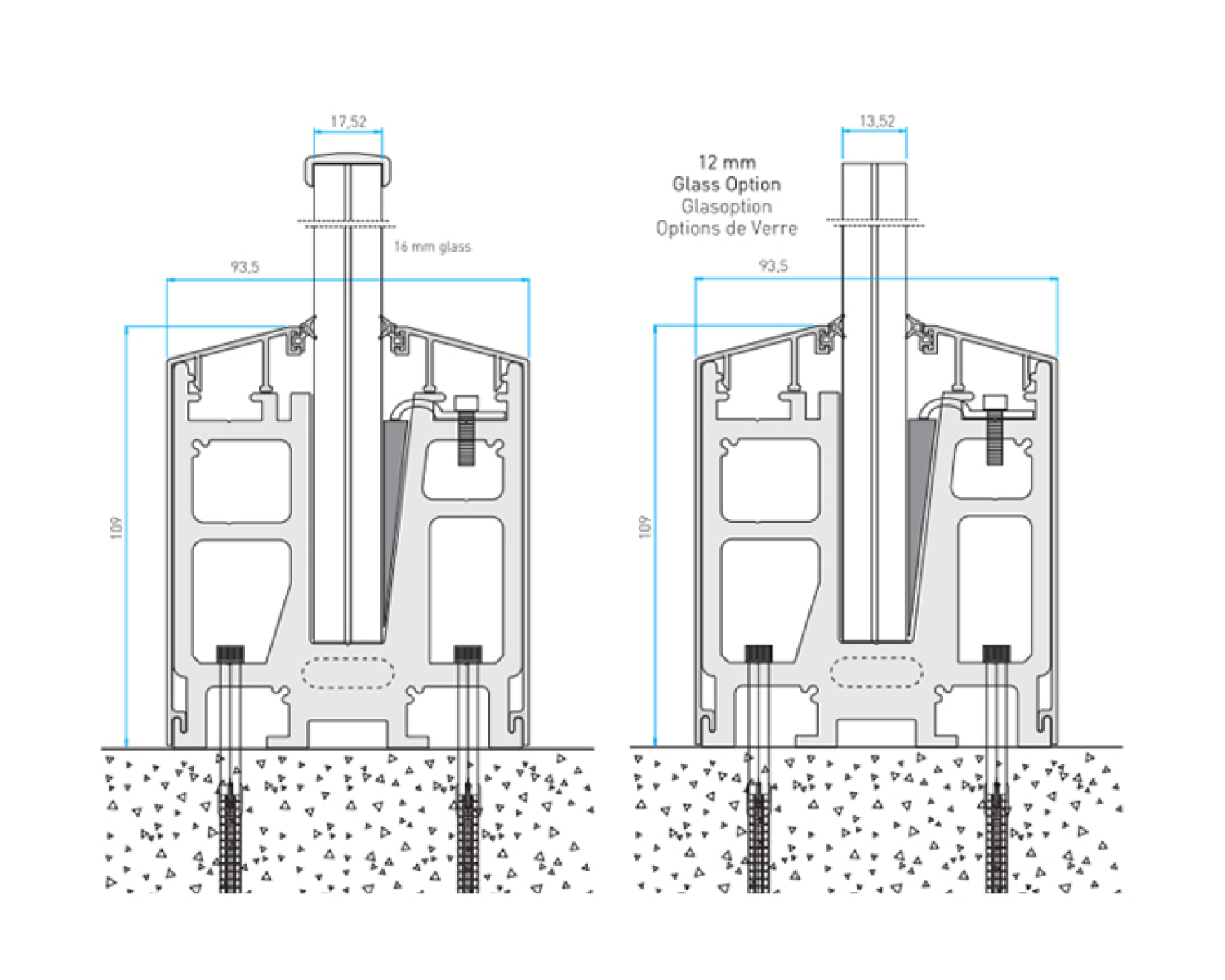 17,52

16 mm glass

93,5

109

13,52

12 mm
Glass Option
Glasoption
Options de Verre

93,5

109